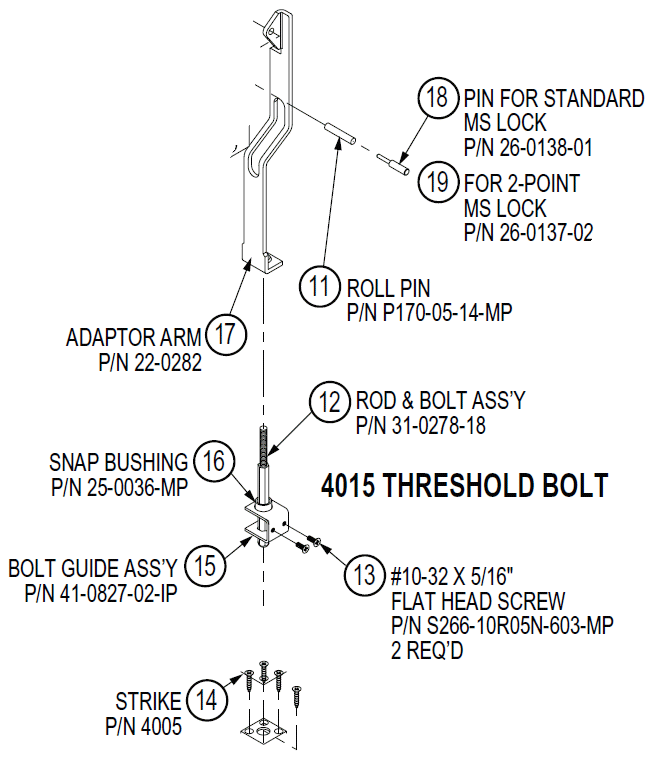 18 PIN FOR STANDARD MS LOCK P/N 26-0138-01

19 FOR 2-POINT MS LOCK P/N 26-0137-02

11 ROLL PIN P/N P170-05-14-MP

ADAPTOR ARM 17 P/N 22-0282

12 ROD & BOLT ASS'Y P/N 31-0278-18

SNAP BUSHING 16 P/N 25-0036-MP

4015 THRESHOLD BOLT

BOLT GUIDE ASS'Y 15 P/N 41-0827-02-IP

13 #10-32 X 5/16" FLAT HEAD SCREW P/N S266-10R05N-603-MP 2 REQ'D

STRIKE 14 P/N 4005